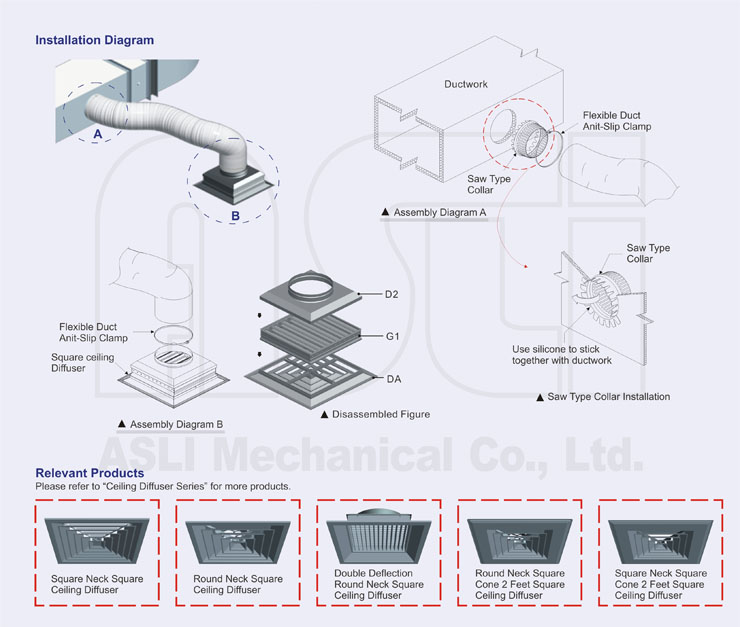 Installation Diagram

A

B

Ductwork

Flexible Duct Anit-Slip Clamp

Saw Type Collar

▲ Assembly Diagram A

Saw Type Collar

Use silicone to stick together with ductwork

▲ Saw Type Collar Installation

Flexible Duct Anit-Slip Clamp

Square ceiling Diffuser

▲ Assembly Diagram B

D2

G1

DA

▲ Disassembled Figure

ASLI Mechanical Co., Ltd.

Relevant Products

Please refer to "Ceiling Diffuser Series" for more products.

Square Neck Square Ceiling Diffuser

Round Neck Square Ceiling Diffuser

Double Deflection Round Neck Square Ceiling Diffuser

Round Neck Square Cone 2 Feet Square Ceiling Diffuser

Square Neck Square Cone 2 Feet Square Ceiling Diffuser