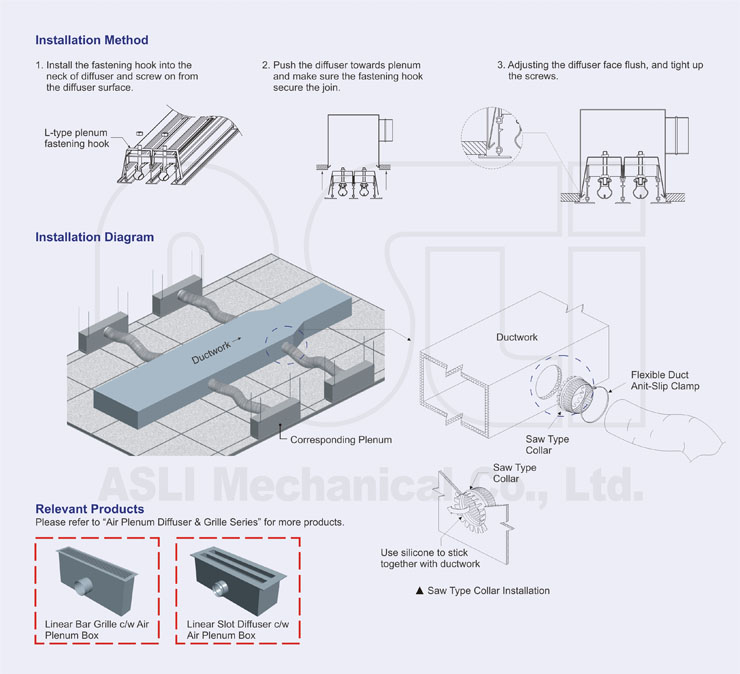 Installation Method

1. Install the fastening hook into the neck of diffuser and screw on from the diffuser surface.

L-type plenum fastening hook

2. Push the diffuser towards plenum and make sure the fastening hook secure the join.

3. Adjusting the diffuser face flush, and tight up the screws.

Installation Diagram

Ductwork

Corresponding Plenum

Ductwork

Flexible Duct Anit-Slip Clamp

Saw Type Collar

Saw Type Collar

Use silicone to stick together with ductwork

▲ Saw Type Collar Installation

ASLI Mechanical Co., Ltd.

Relevant Products
Please refer to "Air Plenum Diffuser & Grille Series" for more products.

Linear Bar Grille c/w Air Plenum Box

Linear Slot Diffuser c/w Air Plenum Box