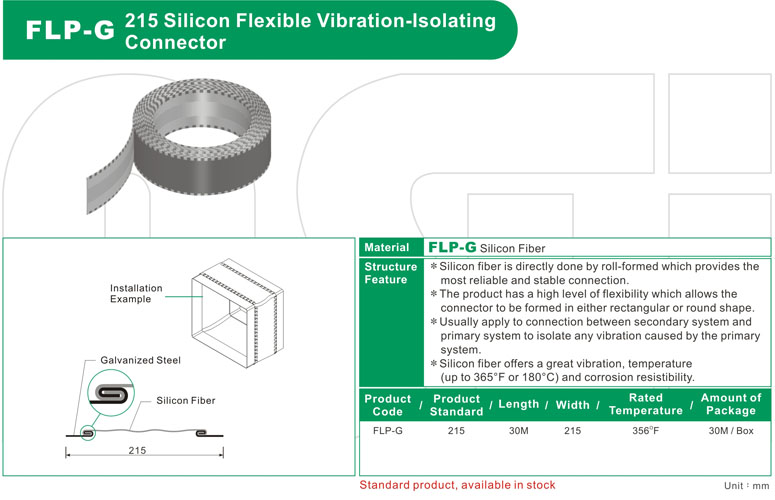 FLP-G 215 Silicon Flexible Vibration-Isolating Connector

Installation Example

Galvanized Steel

Silicon Fiber

215

| Material | FLP-G Silicon Fiber |
|---|---|
| Structure Feature | ＊Silicon fiber is directly done by roll-formed which provides the most reliable and stable connection. ＊The product has a high level of flexibility which allows the connector to be formed in either rectangular or round shape. ＊Usually apply to connection between secondary system and primary system to isolate any vibration caused by the primary system. ＊Silicon fiber offers a great vibration, temperature (up to 365°F or 180°C) and corrosion resistibility. |

| Product Code | Product Standard | Length | Width | Rated Temperature | Amount of Package |
|---|---|---|---|---|---|
| FLP-G | 215 | 30M | 215 | 356°F | 30M / Box |

Standard product, available in stock

Unit：mm