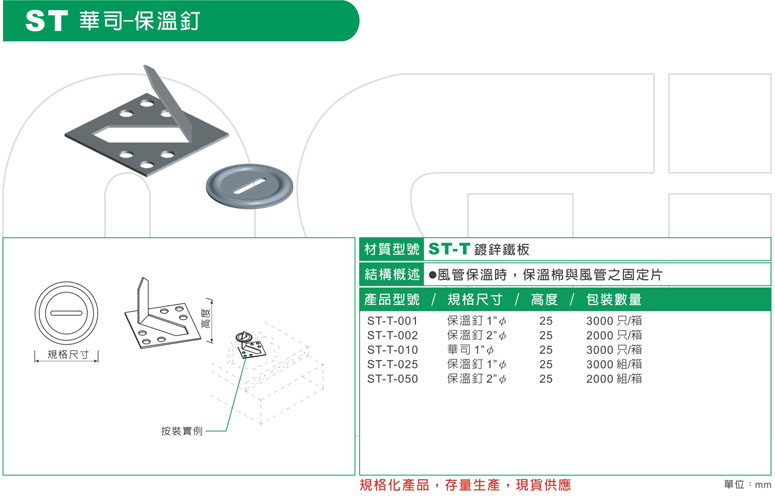 ST 華司-保溫釘

規格尺寸

高度

按裝實例

材質型號 ST-T 鍍鋅鐵板

結構概述 ●風管保溫時，保溫棉與風管之固定片

| 產品型號 | 規格尺寸 | 高度 | 包裝數量 |
|---|---|---|---|
| ST-T-001 | 保溫釘 1"$\phi$ | 25 | 3000 只/箱 |
| ST-T-002 | 保溫釘 2"$\phi$ | 25 | 2000 只/箱 |
| ST-T-010 | 華司 1"$\phi$ | 25 | 3000 只/箱 |
| ST-T-025 | 保溫釘 1"$\phi$ | 25 | 3000 組/箱 |
| ST-T-050 | 保溫釘 2"$\phi$ | 25 | 2000 組/箱 |

規格化產品，存量生產，現貨供應

單位：mm