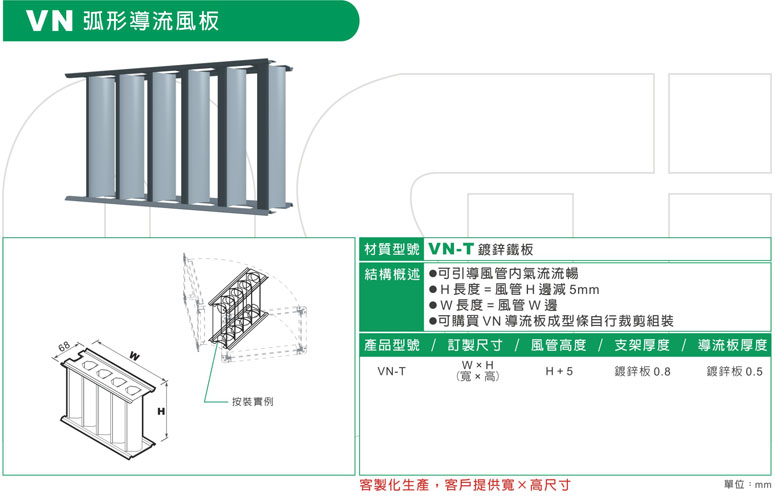 VN 弧形導流風板

68

W

H

按裝實例

材質型號 VN-T 鍍鋅鐵板

結構概述 ●可引導風管內氣流流暢
●H 長度 = 風管 H 邊減 5mm
●W 長度 = 風管 W 邊
●可購買 VN 導流板成型條自行裁剪組裝

| 產品型號 | 訂製尺寸 | 風管高度 | 支架厚度 | 導流板厚度 |
|---|---|---|---|---|
| VN-T | W × H (寬 × 高) | H + 5 | 鍍鋅板 0.8 | 鍍鋅板 0.5 |

客製化生產，客戶提供寬×高尺寸

單位：mm